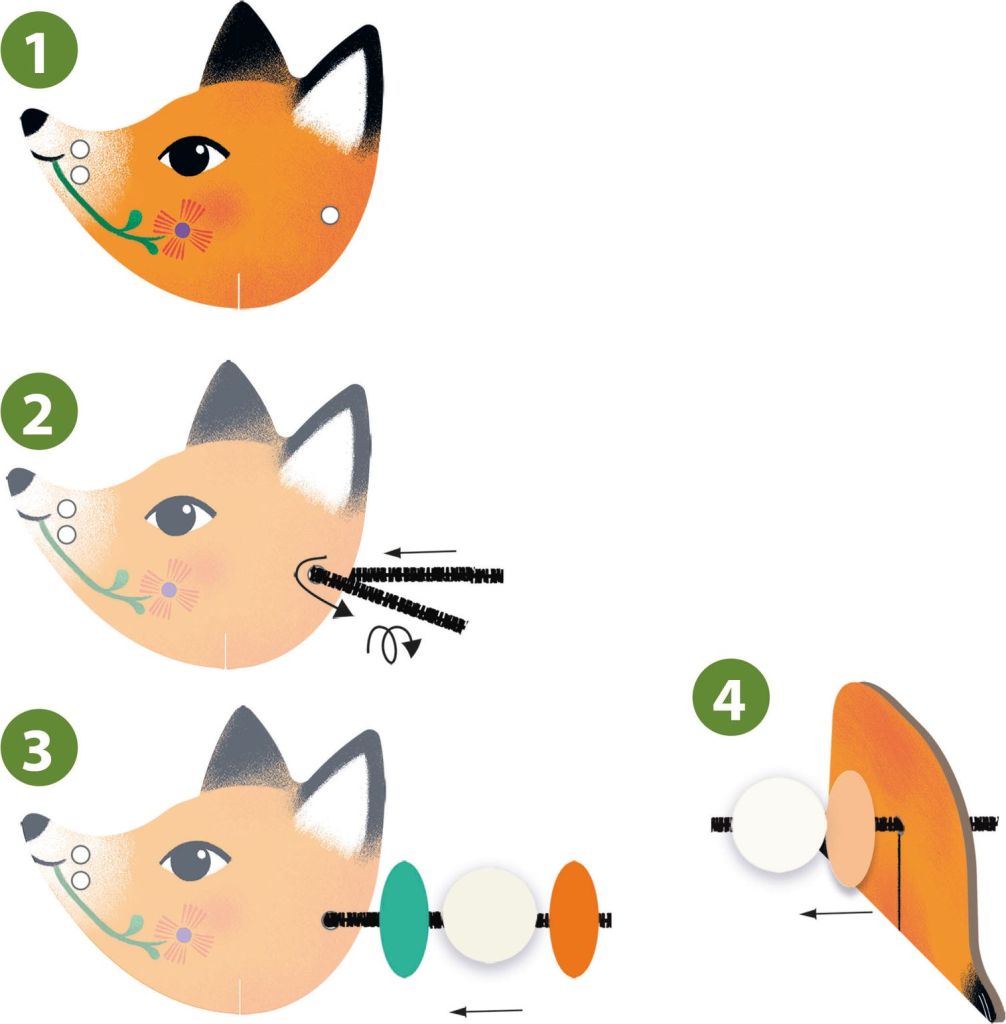 1

2

3

4